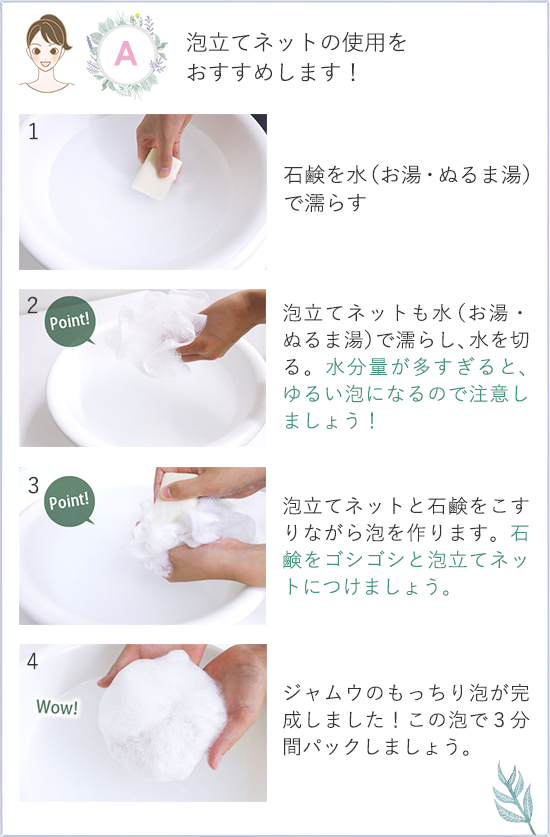 A

泡立てネットの使用をおすすめします！

1

石鹸を水（お湯・ぬるま湯）で濡らす

2

Point!

泡立てネットも水（お湯・ぬるま湯）で濡らし、水を切る。水分量が多すぎると、ゆるい泡になるので注意しましょう！

3

Point!

泡立てネットと石鹸をこすりながら泡を作ります。石鹸をゴシゴシと泡立てネットにつけましょう。

4

Wow!

ジャムウのもっちり泡が完成しました！この泡で３分間パックしましょう。