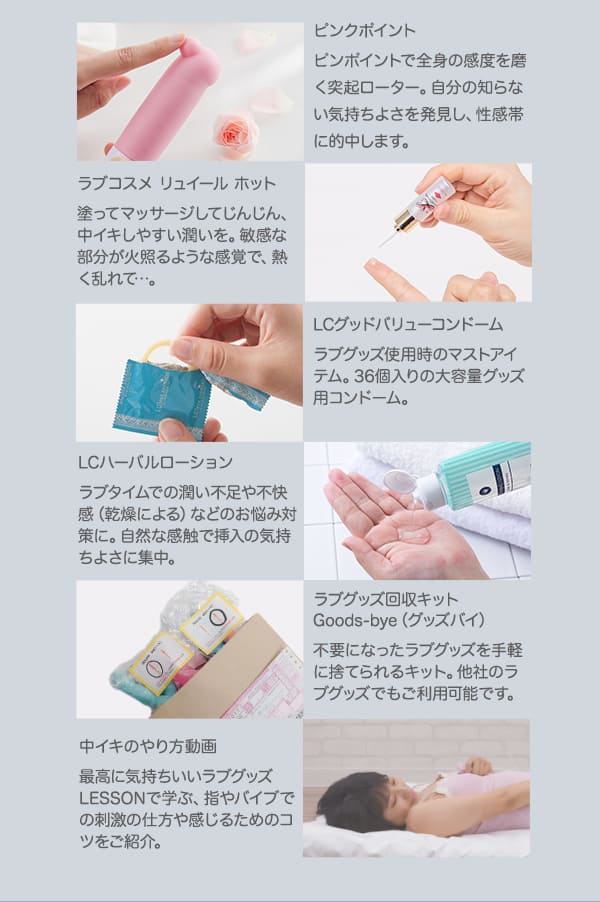 ピンクポイント

ピンポイントで全身の感度を磨く突起ローター。自分の知らない気持ちよさを発見し、性感帯に的中します。

ラブコスメ リュイール ホット

塗ってマッサージしてじんじん、中イキしやすい潤いを。敏感な部分が火照るような感覚で、熱く乱れて…。

LCグッドバリューコンドーム

ラブグッズ使用時のマストアイテム。36個入りの大容量グッズ用コンドーム。

LCハーバルローション

ラブタイムでの潤い不足や不快感（乾燥による）などのお悩み対策に。自然な感触で挿入の気持ちよさに集中。

ラブグッズ回収キット
Goods-bye（グッズバイ）

不要になったラブグッズを手軽に捨てられるキット。他社のラブグッズでもご利用可能です。

中イキのやり方動画

最高に気持ちいいラブグッズLESSONで学ぶ、指やバイブでの刺激の仕方や感じるためのコツをご紹介。