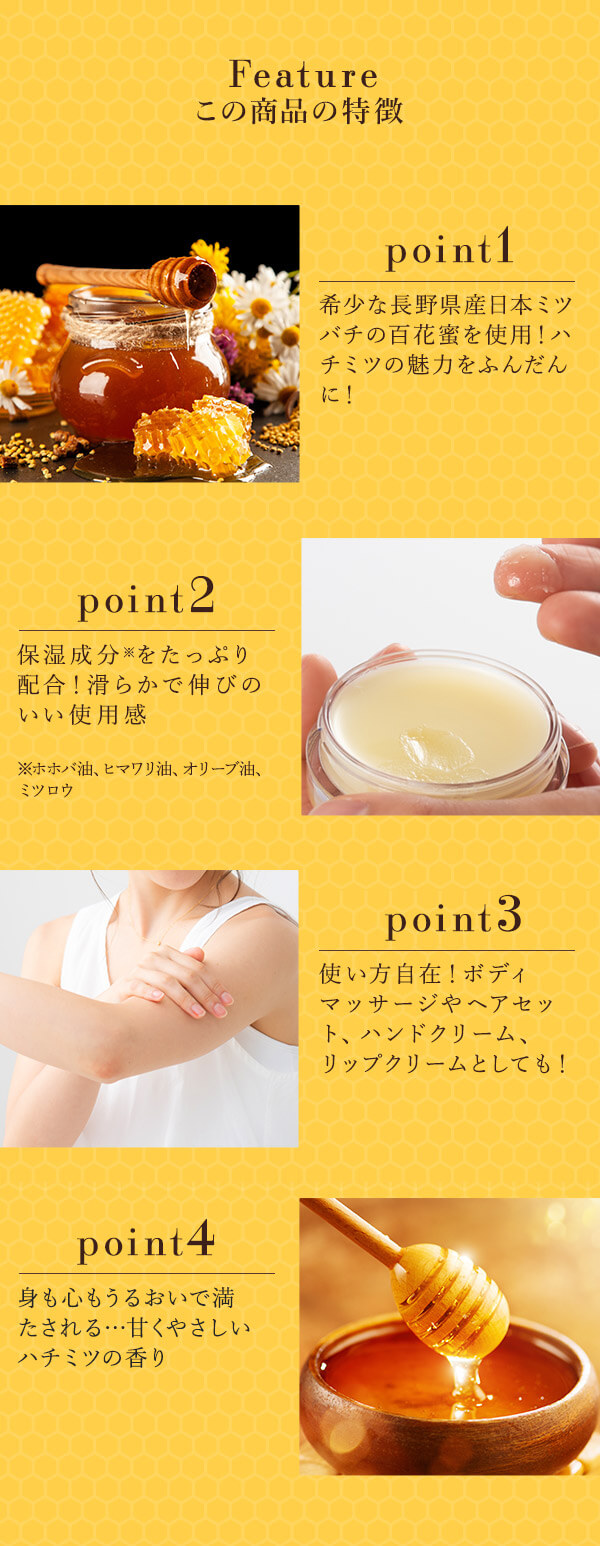 Feature
この商品の特徴

point1

希少な長野県産日本ミツバチの百花蜜を使用！ハチミツの魅力をふんだんに！

point2

保湿成分※をたっぷり配合！滑らかで伸びのいい使用感

※ホホバ油、ヒマワリ油、オリーブ油、ミツロウ

point3

使い方自在！ボディマッサージやヘアセット、ハンドクリーム、リップクリームとしても！

point4

身も心もうるおいで満たされる…甘くやさしいハチミツの香り