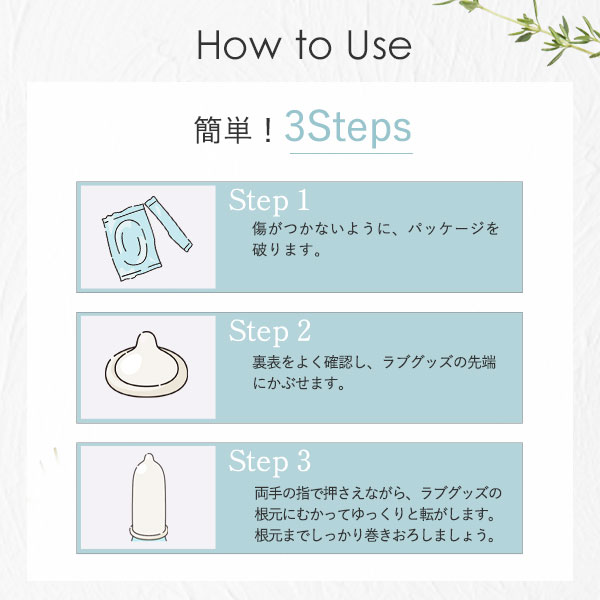 How to Use

簡単！3Steps

Step 1
傷がつかないように、パッケージを破ります。

Step 2
裏表をよく確認し、ラブグッズの先端にかぶせます。

Step 3
両手の指で押さえながら、ラブグッズの根元にむかってゆっくりと転がします。根元までしっかり巻きおろしましょう。