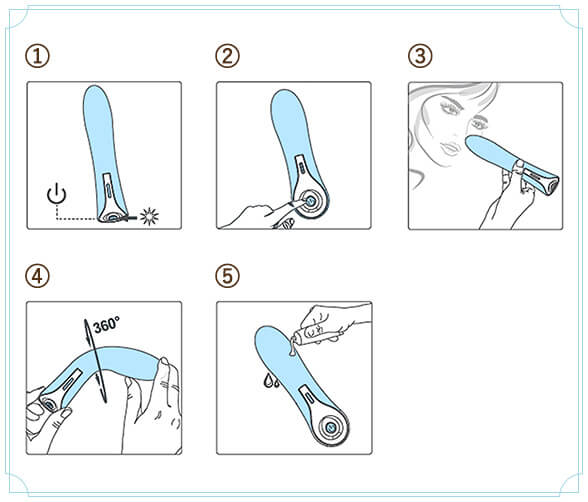 ①

②

③

④

360°

⑤